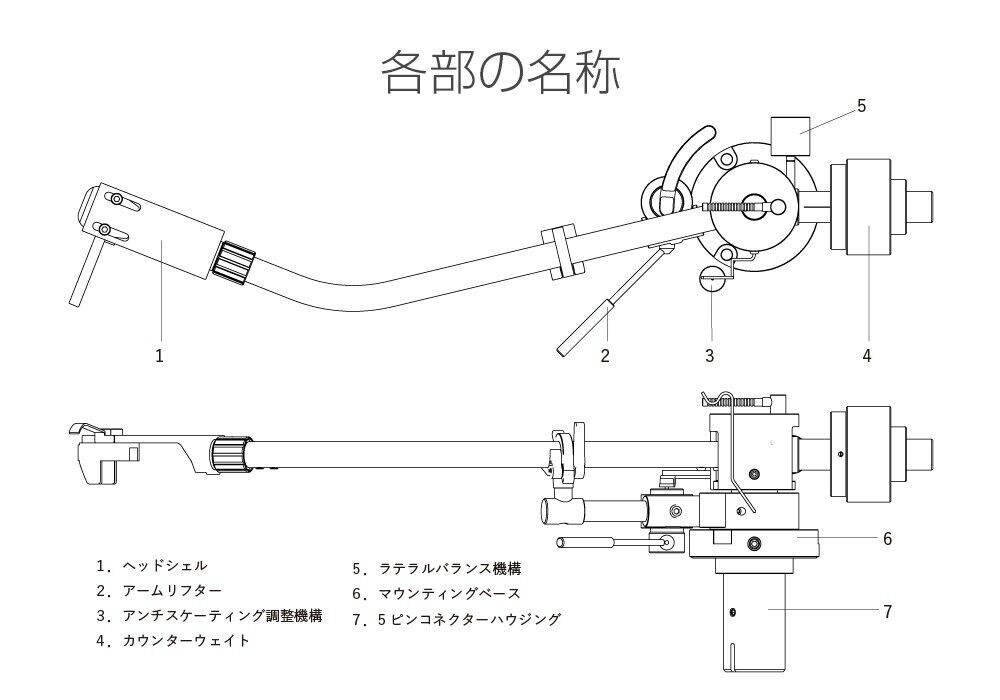 各部の名称

5

1

2

3

4

6

7

1．ヘッドシェル

2．アームリフター

3．アンチスケーティング調整機構

4．カウンターウェイト

5．ラテラルバランス機構

6．マウンティングベース

7．5 ピンコネクターハウジング